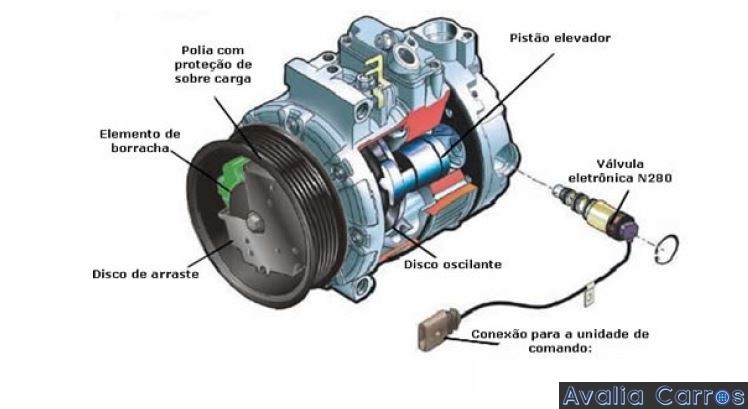 Polia com proteção de sobre carga

Pistão elevador

Elemento de borracha

Válvula eletrônica N280

Disco de arraste

Disco oscilante

Conexão para a unidade de comando:

Avalia Carros